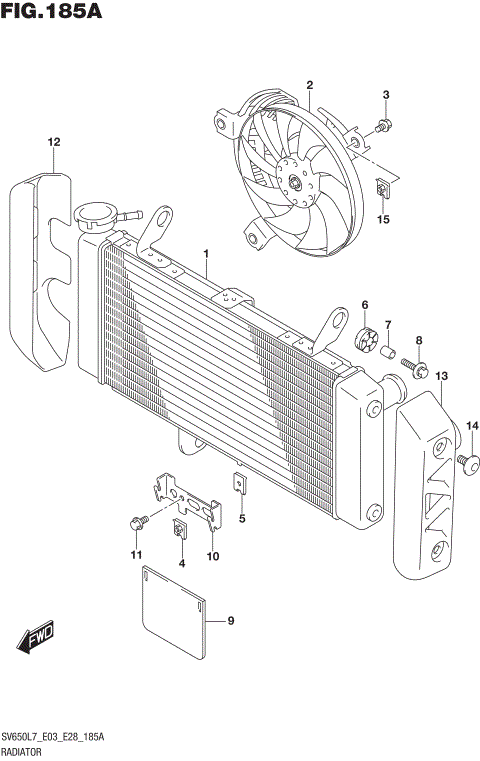 FIG.185A

2
3
12
15
1
6
7
8
13
14
5
11
4
10
9
FWD

SV650L7_E03_E28_185A
RADIATOR