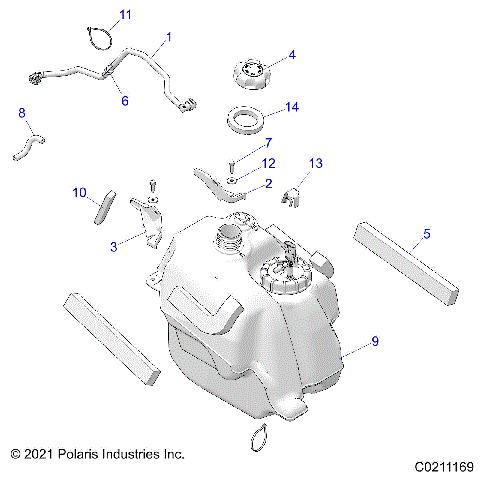 11
1
4
6
14
8
7
12
13
2
10
3
5
9
© 2021 Polaris Industries Inc.
C0211169