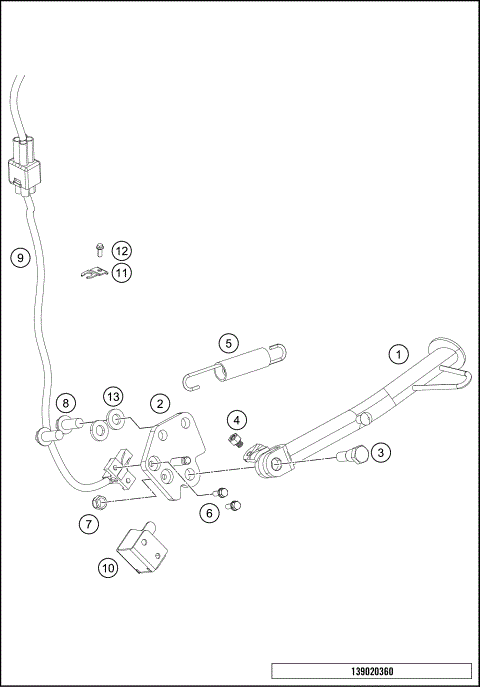 9
12
11
5
1
8
13
2
4
3
6
7
10
139020360