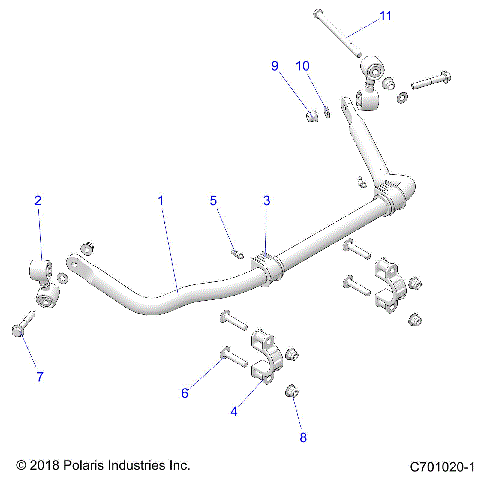 11
9
10
2
1
5
3
7
6
4
8
© 2018 Polaris Industries Inc.
C701020-1