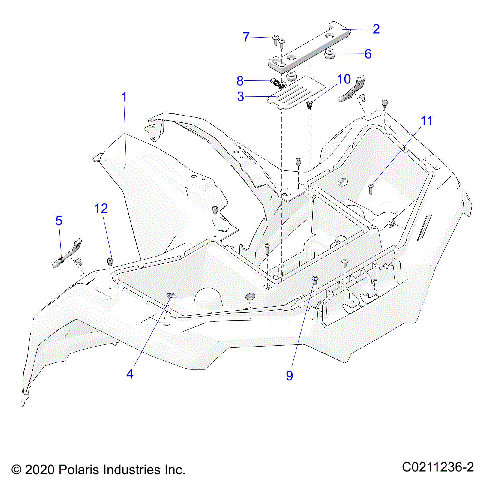 7
2
6
8
10
3
1
11
12
5
4
9

© 2020 Polaris Industries Inc.

C0211236-2