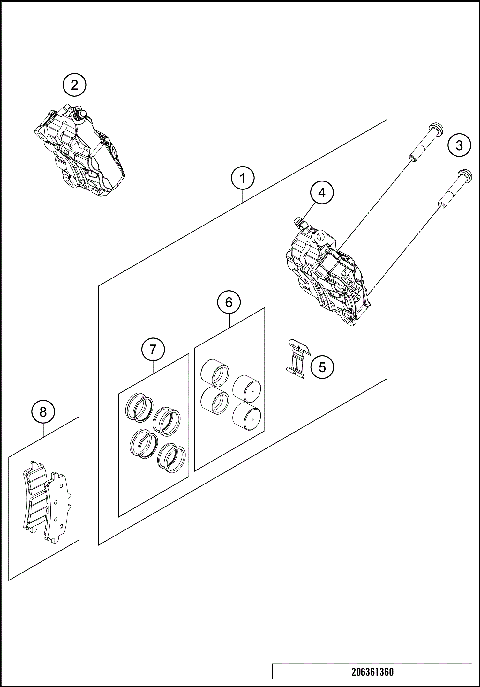 2
3
1
4
6
7
5
8
206361360