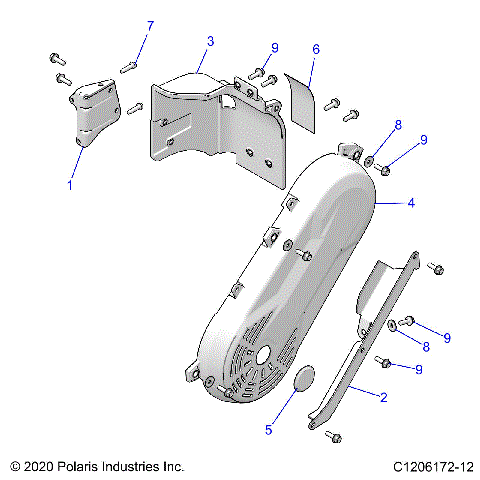 7
3
9
6
8
9
1
4
9
8
9
2
5
© 2020 Polaris Industries Inc.
C1206172-12