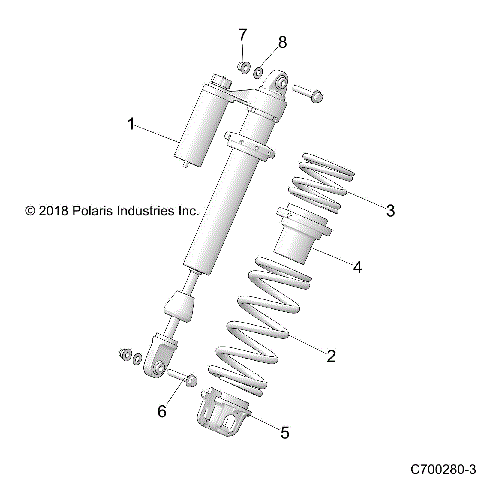 7
8
1
© 2018 Polaris Industries Inc.
3
4
2
6
5
C700280-3