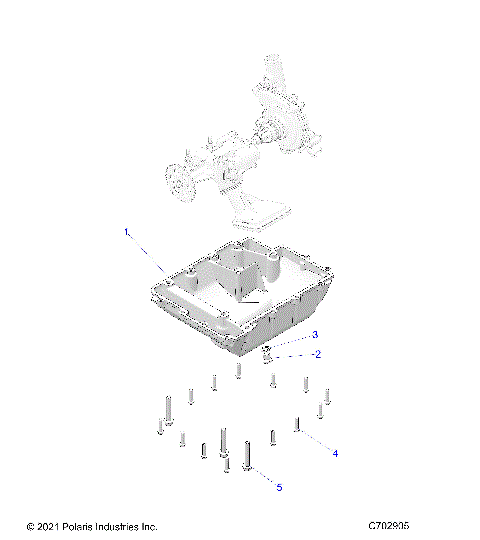 1
3
2
4
5
© 2021 Polaris Industries Inc.
C702905