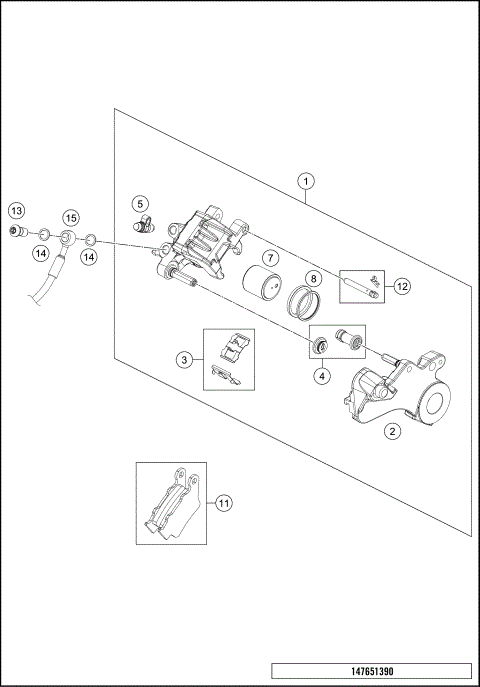 1
13
5
15
14
14
7
8
12
3
4
2
11
147651390