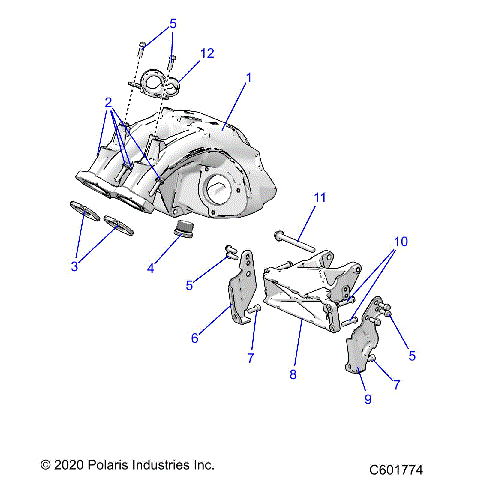 5
12
1
2
11
10
3
4
5
6
7
8
5
7
9

© 2020 Polaris Industries Inc.

C601774