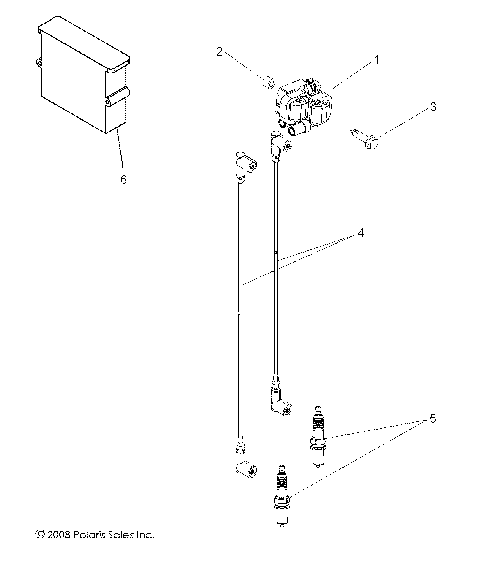 2
1
3
6
4
5
© 2008 Polaris Sales Inc.