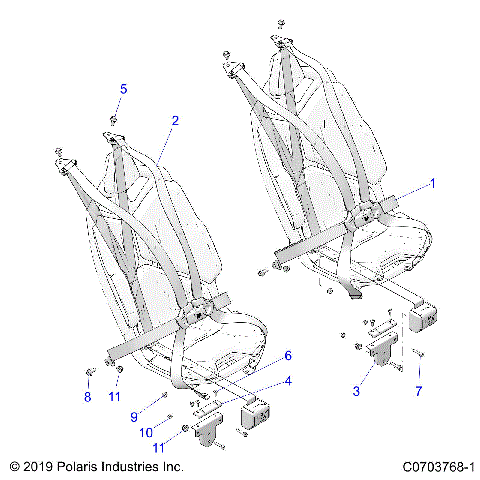 5
2
1
6
4
8
11
9
10
11
3
7
© 2019 Polaris Industries Inc.
C0703768-1