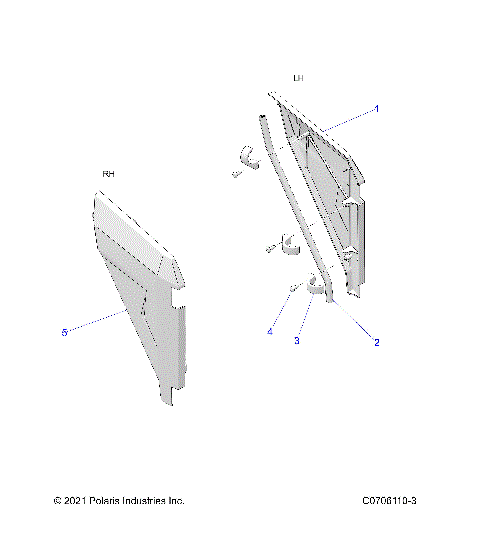 LH

1

RH

5

4

3

2

© 2021 Polaris Industries Inc.

C0706110-3