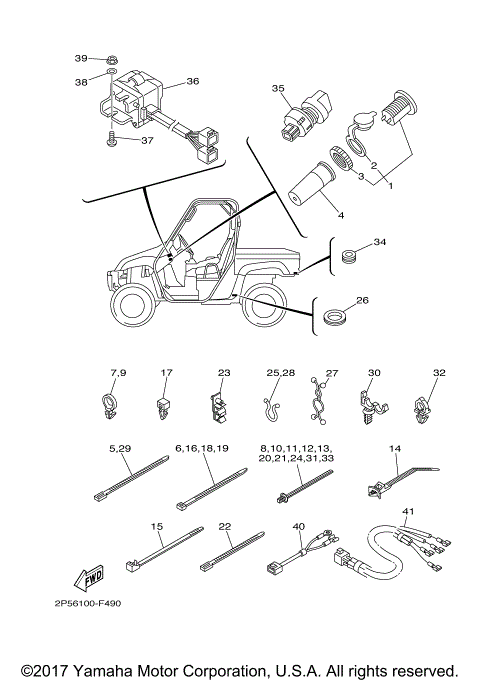 39
38
36
37
35
2
3
1
4
34
26
7,9
17
23
25,28
27
30
32
5,29
6,16,18,19
8,10,11,12,13,
20,21,24,31,33
14
15
22
40
41
FWD
2P56100-F490

©2017 Yamaha Motor Corporation, U.S.A. All rights reserved.