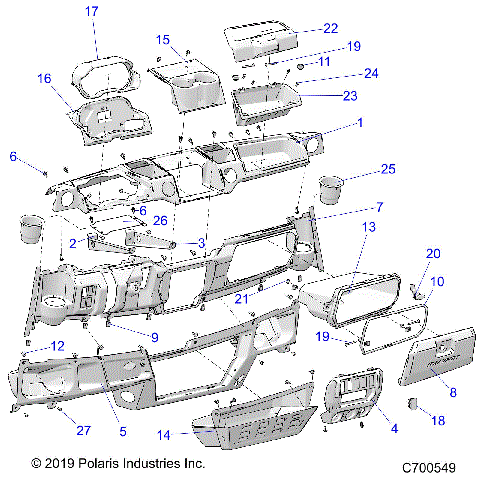 17
15
22
19
11
24
16
23
1
6
25
6
26
7
2
3
13
20
10
21
9
19
12
8
27
5
14
4
18

© 2019 Polaris Industries Inc.
C700549