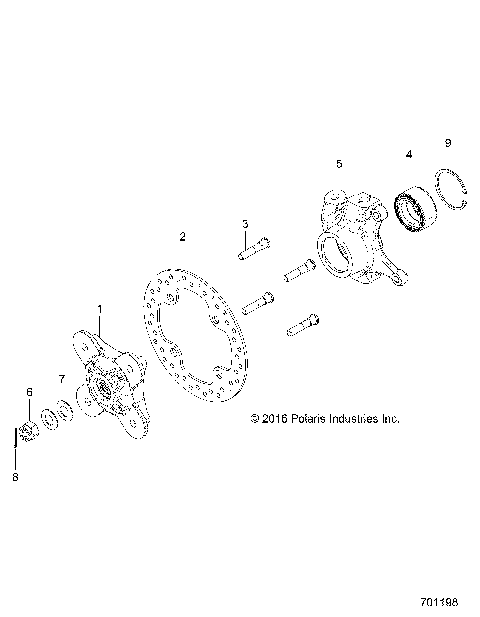 9
4
5
3
2
1
7
6
8
© 2016 Polaris Industries Inc.
701198