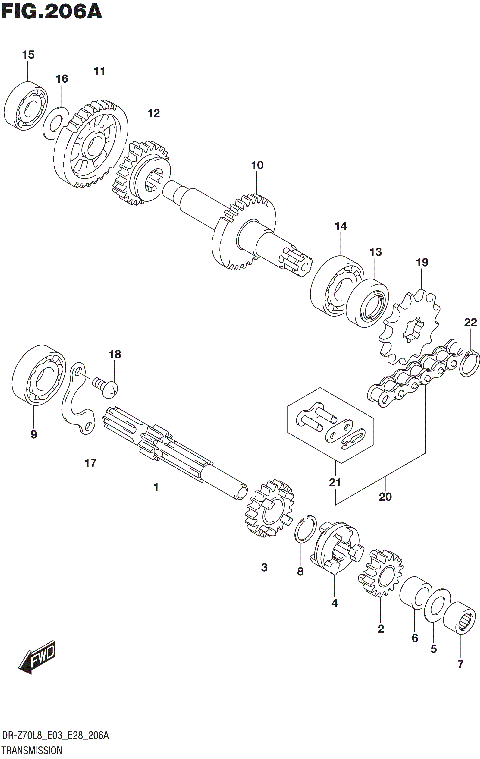 FIG.206A

15
16
11
12
10
14
13
19
22
18
9
17
1
21
20
3
8
4
2
6
5
7
FWD

DR-Z70L8_E03_E28_206A
TRANSMISSION