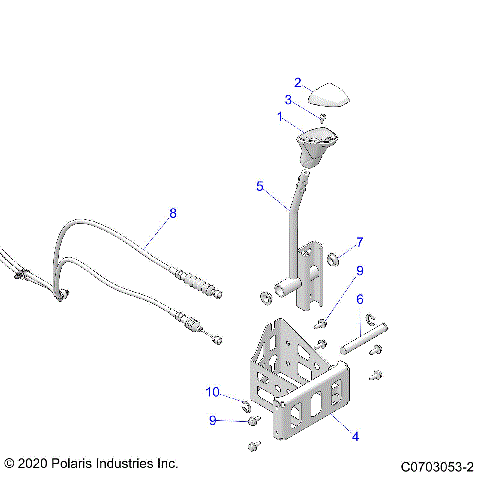 2
3
1
5
8
7
9
6
10
9
4

© 2020 Polaris Industries Inc.

C0703053-2