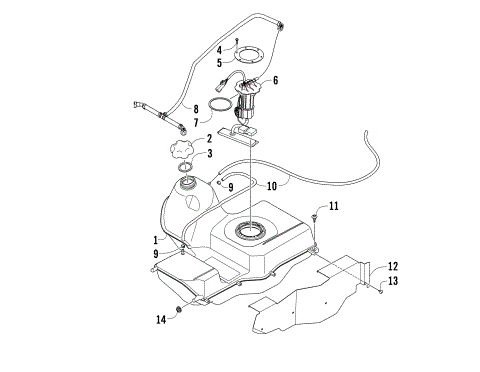 4
5
6
8
7
2
3
9
10
11
1
9
12
13
14