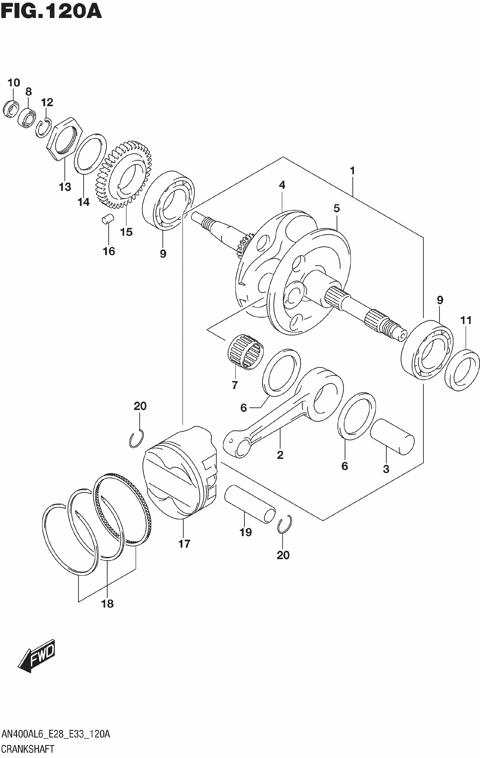 FIG.120A

10
8
12
13
14
15
16
9
1
4
5
9
11
7
6
2
6
3
20
17
19
20
18
FWD

AN400AL6_E28_E33_120A
CRANKSHAFT