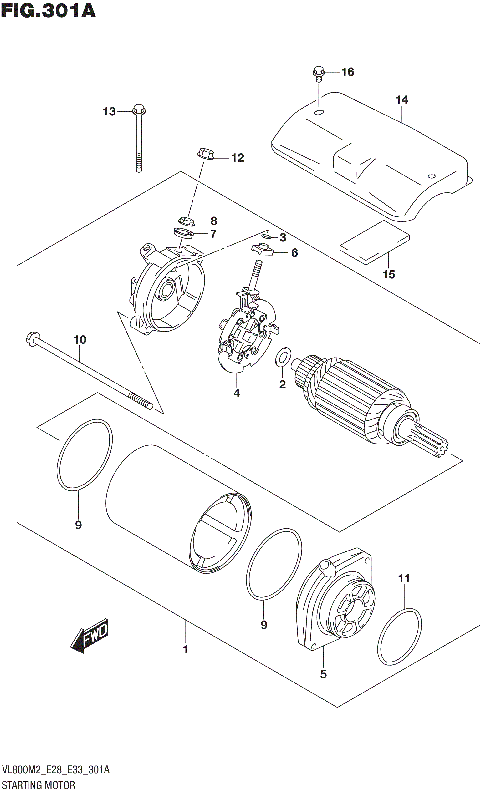 FIG.301A

16
14
13
12
8
7
3
6
15
10
4
2
9
9
11
FWD
1
5

VL800M2_E28_E33_301A
STARTING MOTOR