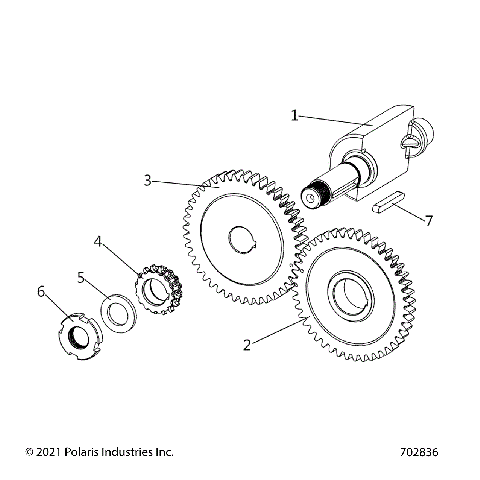 1

3

7

4

5

6

2

© 2021 Polaris Industries Inc.

702836