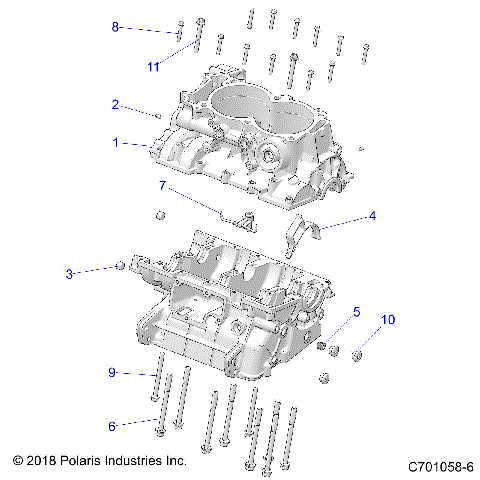 8
11
2
1
7
4
3
5
10
9
6
© 2018 Polaris Industries Inc.
C701058-6