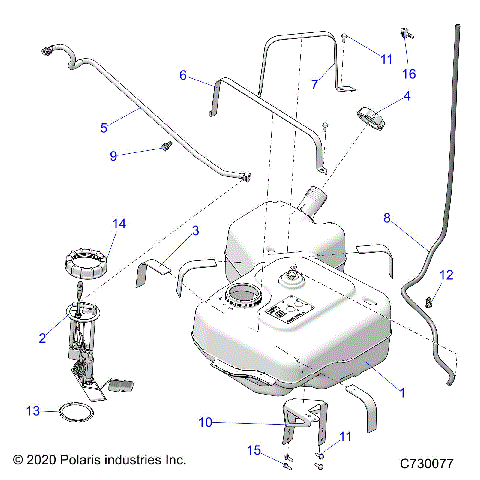 11
16
6
7
4
5
9
14
3
8
12
2
1
13
10
11
15
© 2020 Polaris industries Inc.
C730077