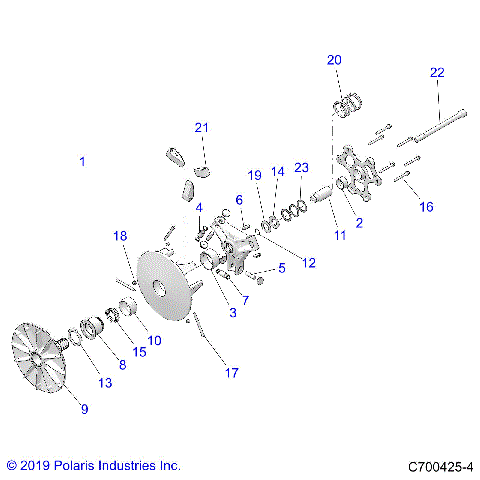 20
22
21
1
19
14
23
6
4
16
2
11
18
12
5
7
3
10
15
8
17
13
9

© 2019 Polaris Industries Inc.
C700425-4