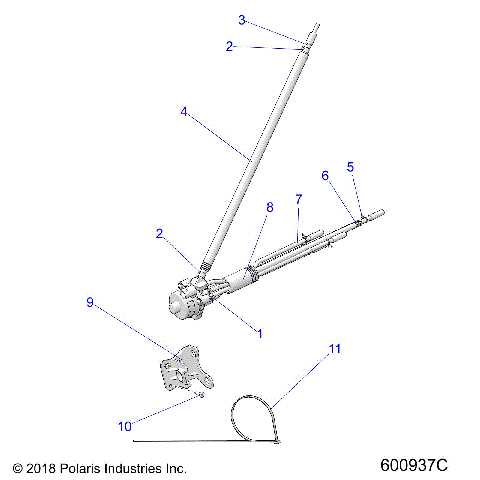 3
2
4
6
5
7
8
2
9
1
11
10
© 2018 Polaris Industries Inc.
600937C