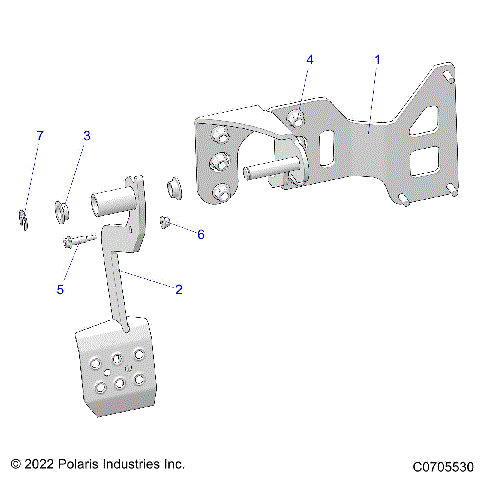 4
1
7
3
6
5
2

© 2022 Polaris Industries Inc.

C0705530