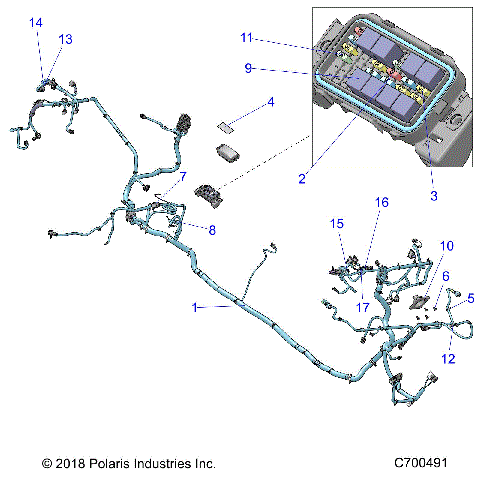 14
13
11
9
4
2
3
7
8
16
15
10
6
5
17
1
12

© 2018 Polaris Industries Inc.
C700491