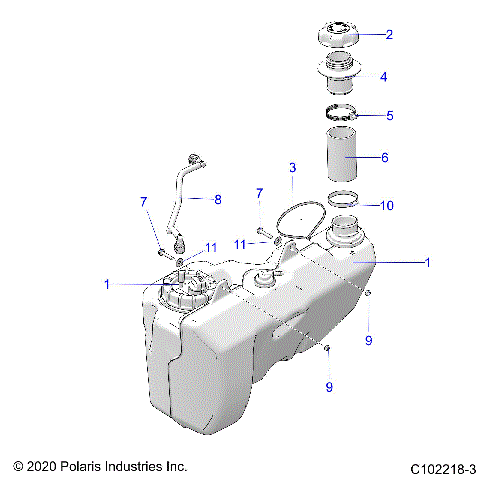 2
4
5
6
3
7
8
7
10
11
11
1
1
9
9

© 2020 Polaris Industries Inc.

C102218-3