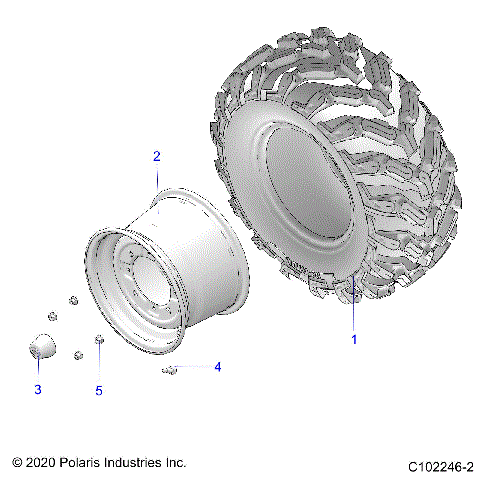 2

1

4

3

5

© 2020 Polaris Industries Inc.

C102246-2