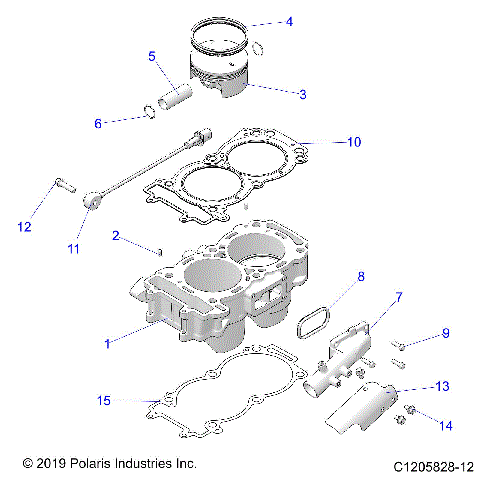 4
5
3
6
10
12
11
2
8
7
1
9
13
15
14
© 2019 Polaris Industries Inc.
C1205828-12