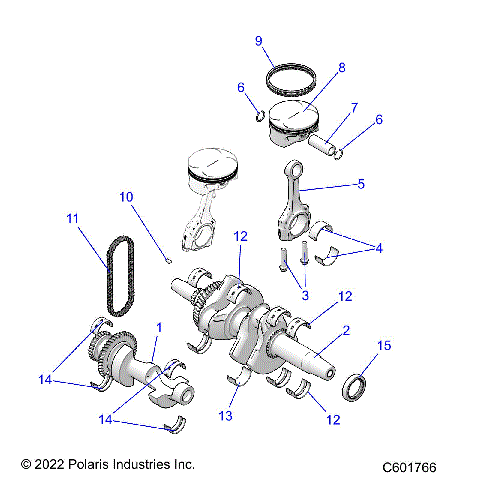 9
8
6
7
6
5
10
11
12
4
3
12
1
2
15
14
14
13
12

© 2022 Polaris Industries Inc.
C601766