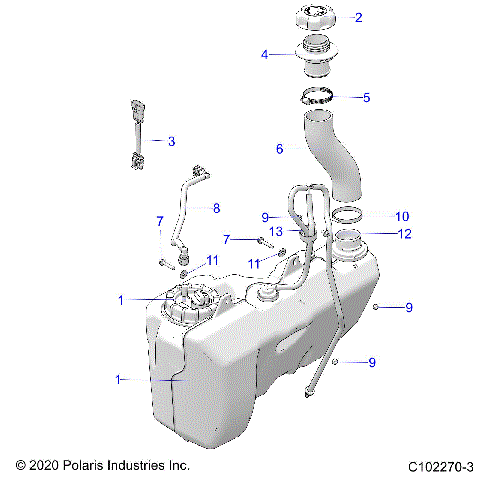 2
4
5
3
6
8
7
9
10
13
12
7
11
11
1
9
9
1

© 2020 Polaris Industries Inc.
C102270-3