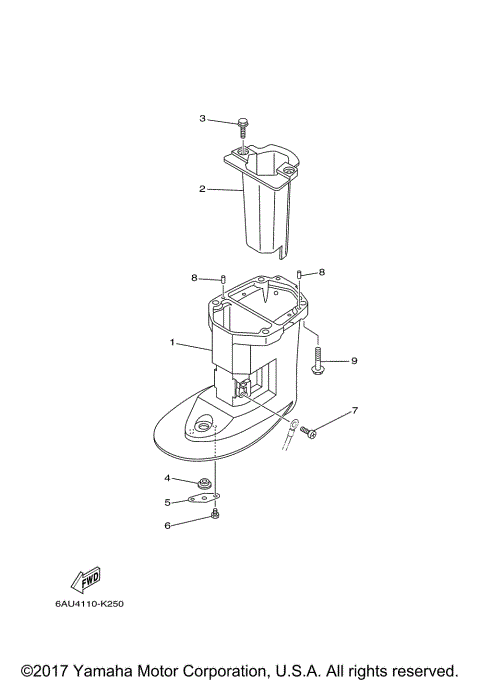 3
2
8
8
1
9
7
4
5
6
FWD
6AU4110-K250

©2017 Yamaha Motor Corporation, U.S.A. All rights reserved.