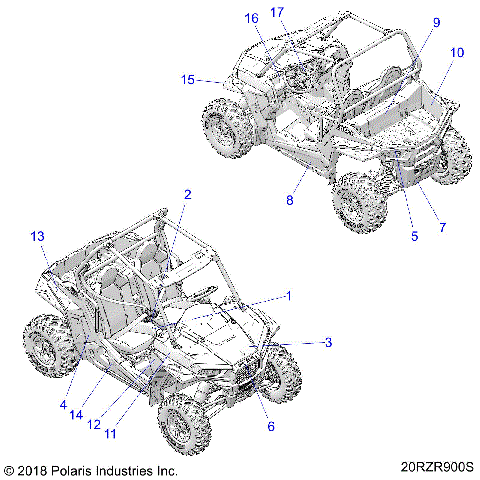 16
17
9
10
15
8
5
7
2
13
1
3
4
14
12
11
6

© 2018 Polaris Industries Inc.

20RZR900S