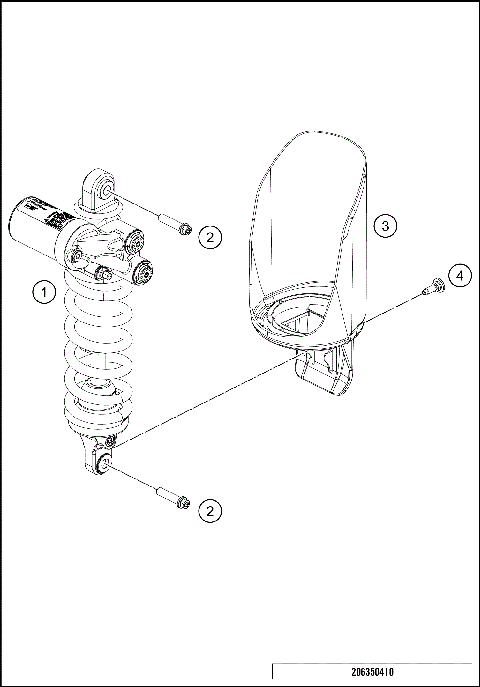 2

3

4

1

2

206350410