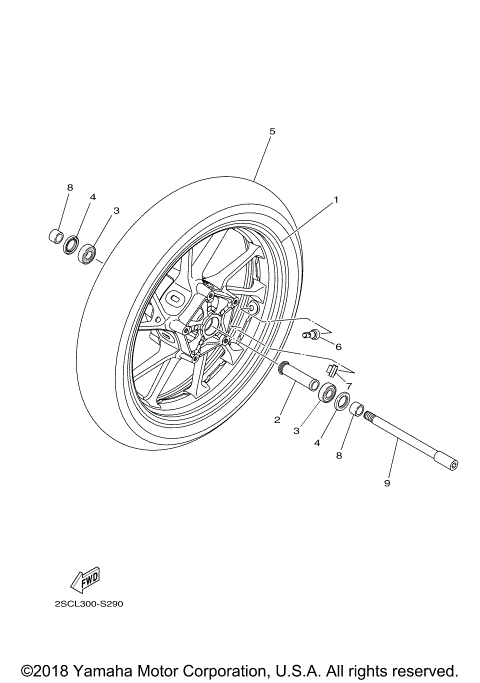 5

8
4
3

1

6

7

2
3
4
8

9

FWD

2SCL300-S290

©2018 Yamaha Motor Corporation, U.S.A. All rights reserved.