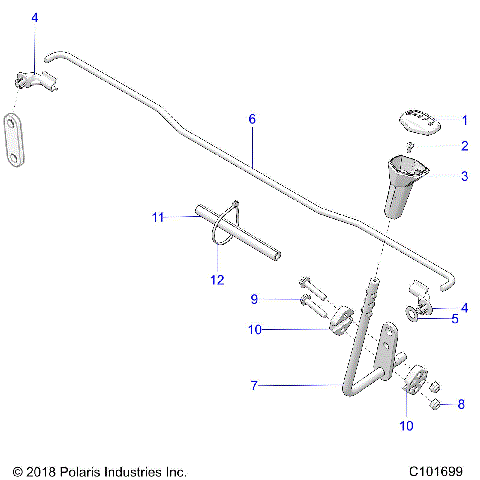 4

6

1

2

3

11

12

9

4

5

10

7

8

10

© 2018 Polaris Industries Inc.

C101699