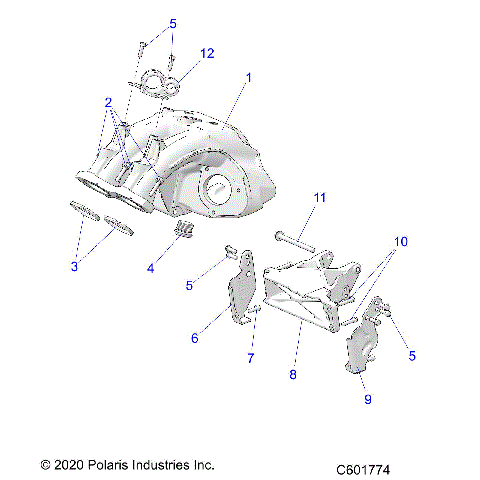 5
12
1
2
11
10
3
4
5
6
7
8
5
9
© 2020 Polaris Industries Inc.
C601774