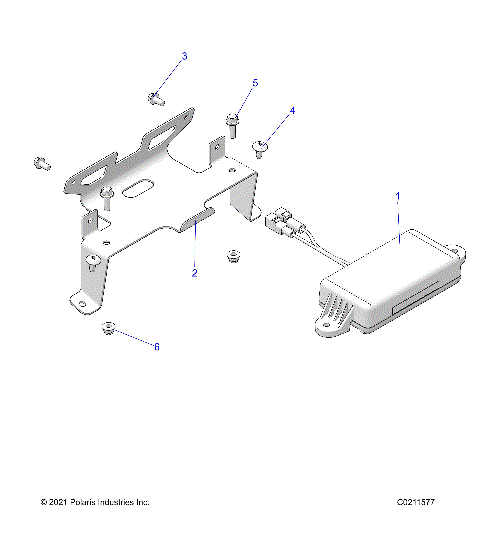 3

5

4

1

2

6

© 2021 Polaris Industries Inc.

C0211577