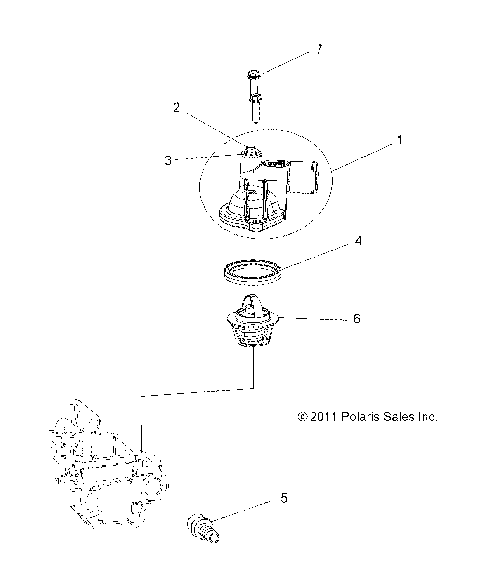 7
2
1
3
4
6
© 2011 Polaris Sales Inc.
5