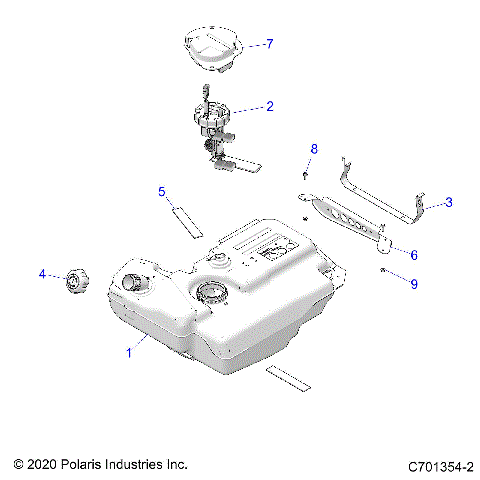 7

2

8

3

5

6

4

9

1

© 2020 Polaris Industries Inc.

C701354-2