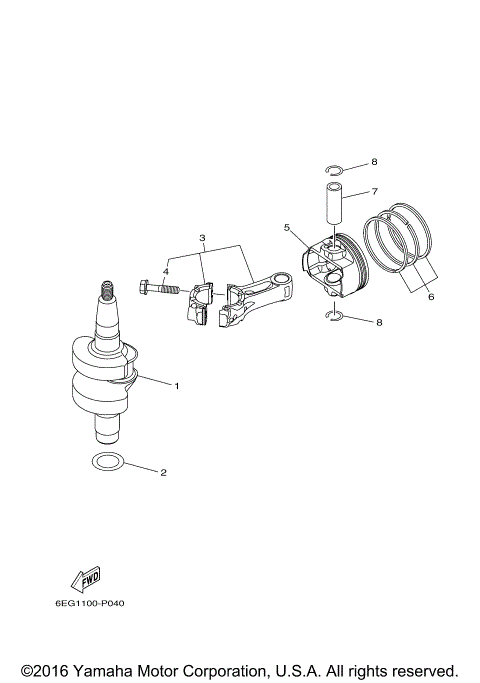 8
7
5
3
4
6
8
1
2
FWD
6EG1100-P040
©2016 Yamaha Motor Corporation, U.S.A. All rights reserved.