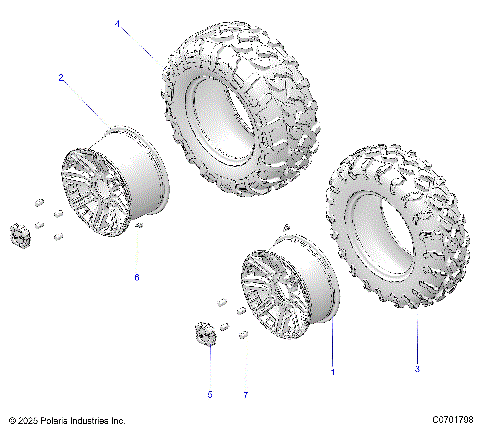 4

2

6

1

3

5

7

© 2025 Polaris Industries Inc.

C0701798