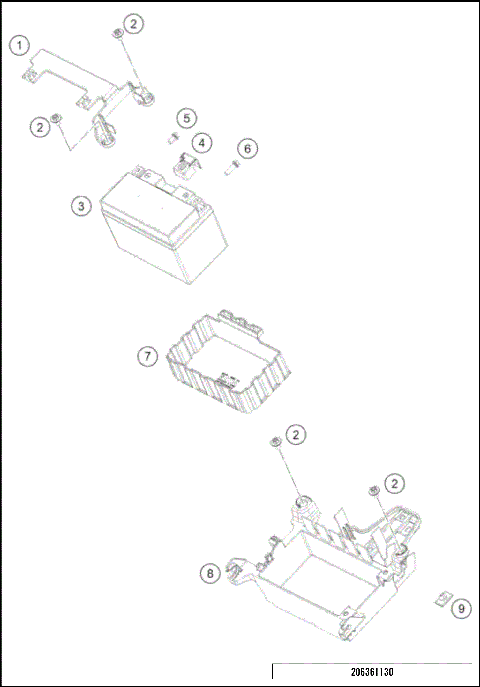 1
2
2
5
4
6
3
7
2
2
8
9
206361130