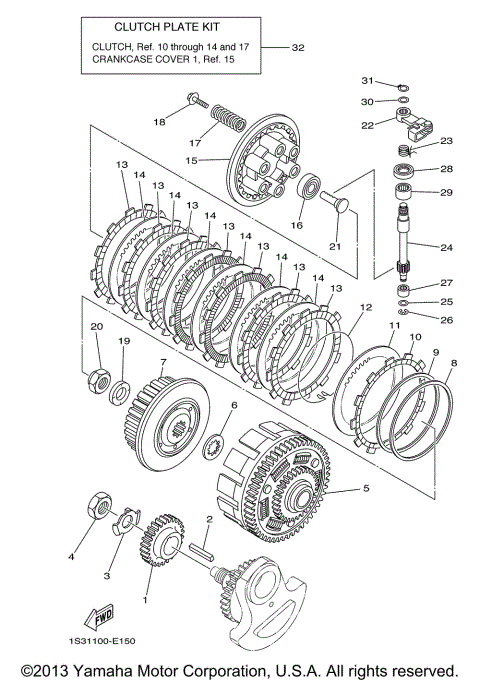 CLUTCH PLATE KIT

CLUTCH, Ref. 10 through 14 and 17
CRANKCASE COVER 1, Ref. 15

32

31
30
22
23
28
29
24
27
25
26
18
17
15
16
21
13
14
13
14
13
14
13
14
13
14
13
14
13
12
11
10
9
8
20
19
7
6
5
4
3
2
1
FWD

1S31100-E150

©2013 Yamaha Motor Corporation, U.S.A. All rights reserved.