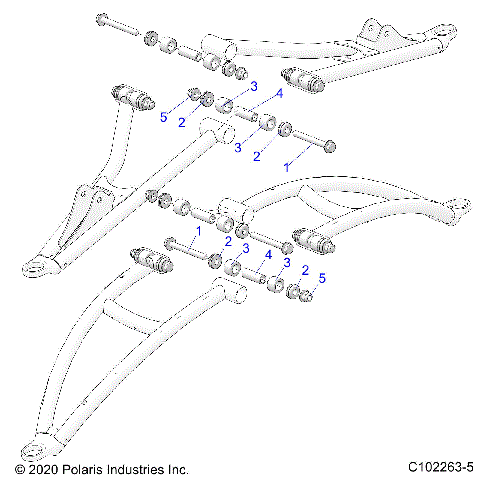 3
4
5
2
3
2
1
1
2
3
4
3
2
5

© 2020 Polaris Industries Inc.
C102263-5