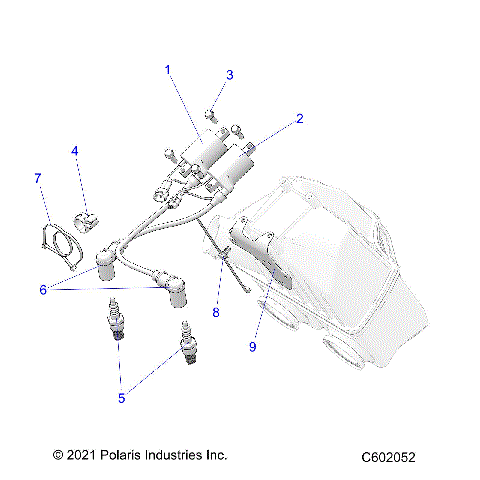 1
3
2
4
7
6
8
9
5

© 2021 Polaris Industries Inc.
C602052