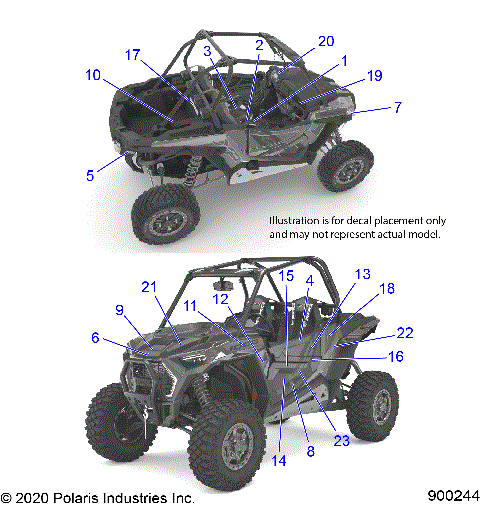 17
3
2
20
1
10
19
7
5

Illustration is for decal placement only and may not represent actual model.

21
15
4
13
18
9
11
12
6
22
16
23
8
14

© 2020 Polaris Industries Inc.

900244